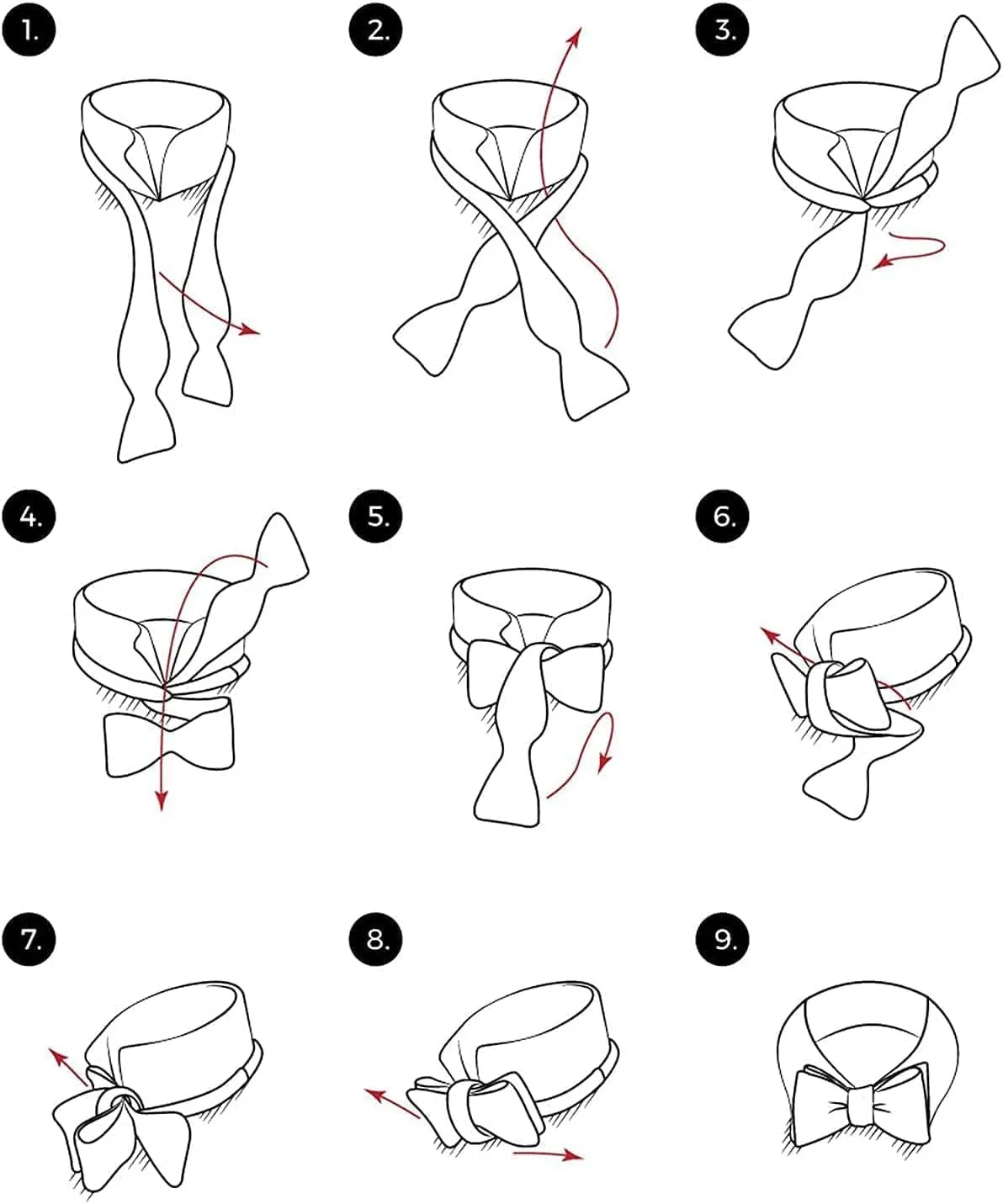 1.

2.

3.

4.

5.

6.

7.

8.

9.